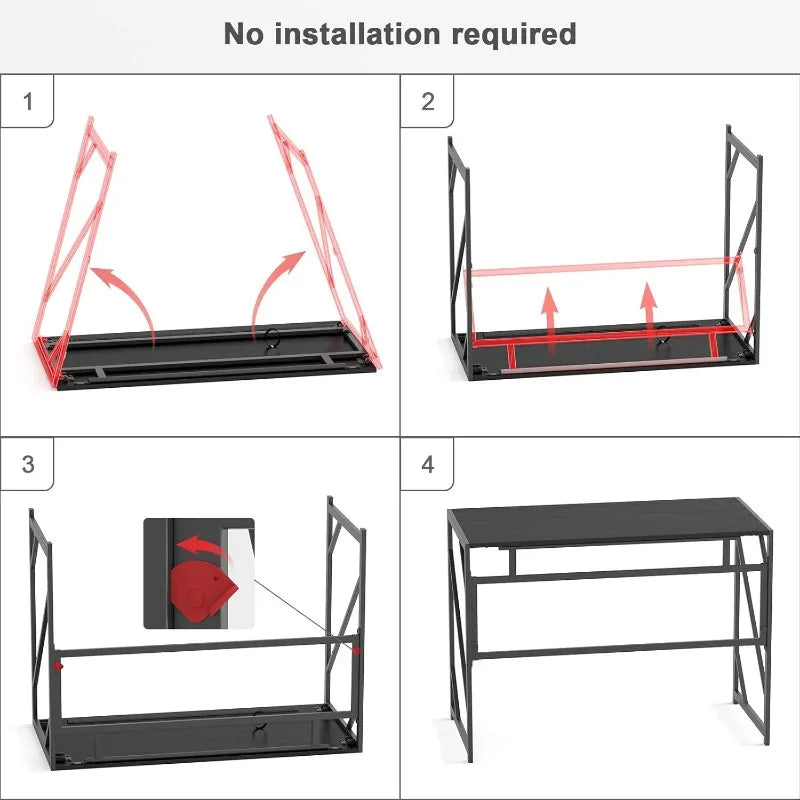 No installation required

1

2

3

4